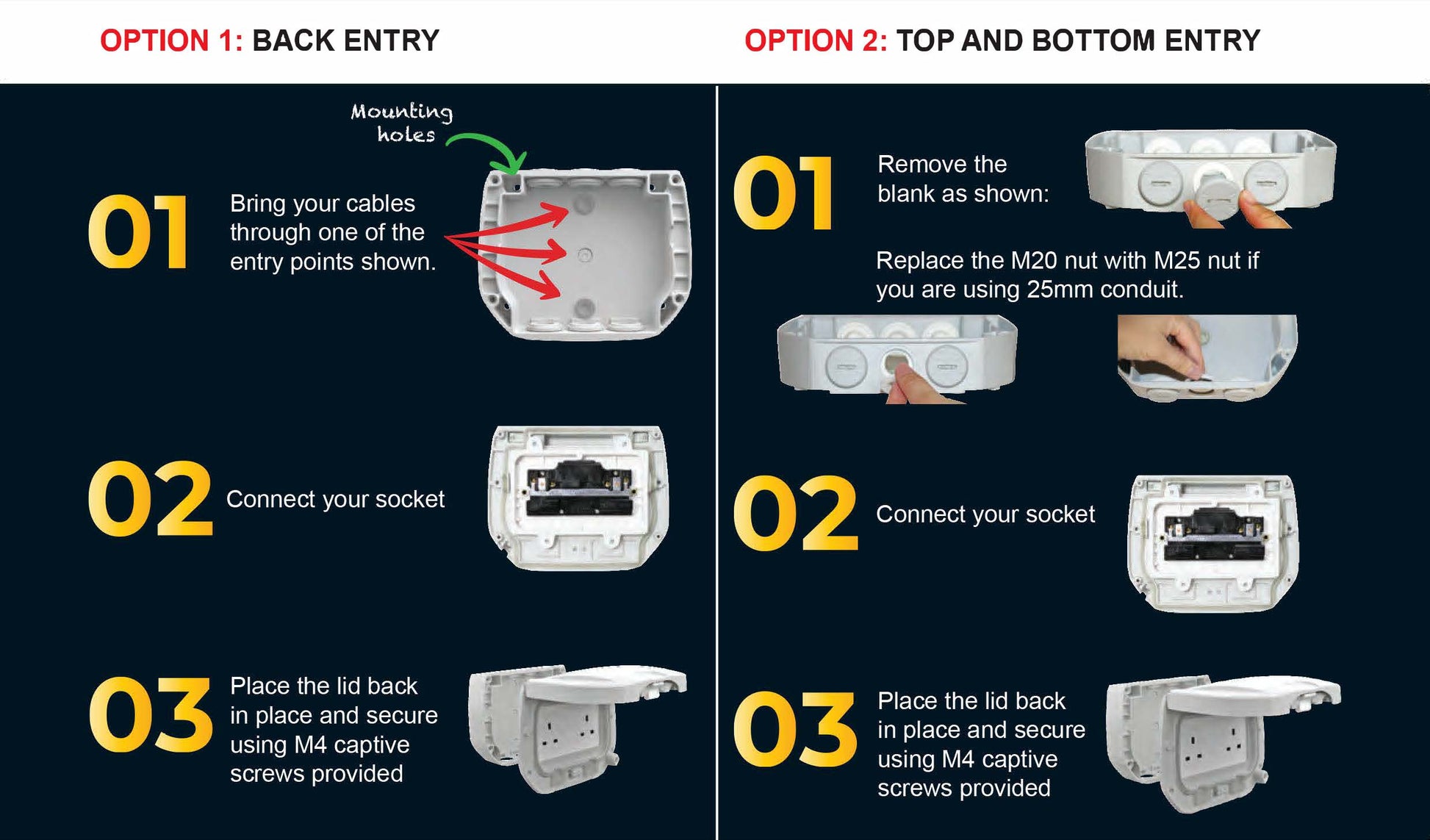 OPTION 1: BACK ENTRY

Mounting holes

01 Bring your cables through one of the entry points shown.

02 Connect your socket

03 Place the lid back in place and secure using M4 captive screws provided

OPTION 2: TOP AND BOTTOM ENTRY

01 Remove the blank as shown:

Replace the M20 nut with M25 nut if you are using 25mm conduit.

02 Connect your socket

03 Place the lid back in place and secure using M4 captive screws provided